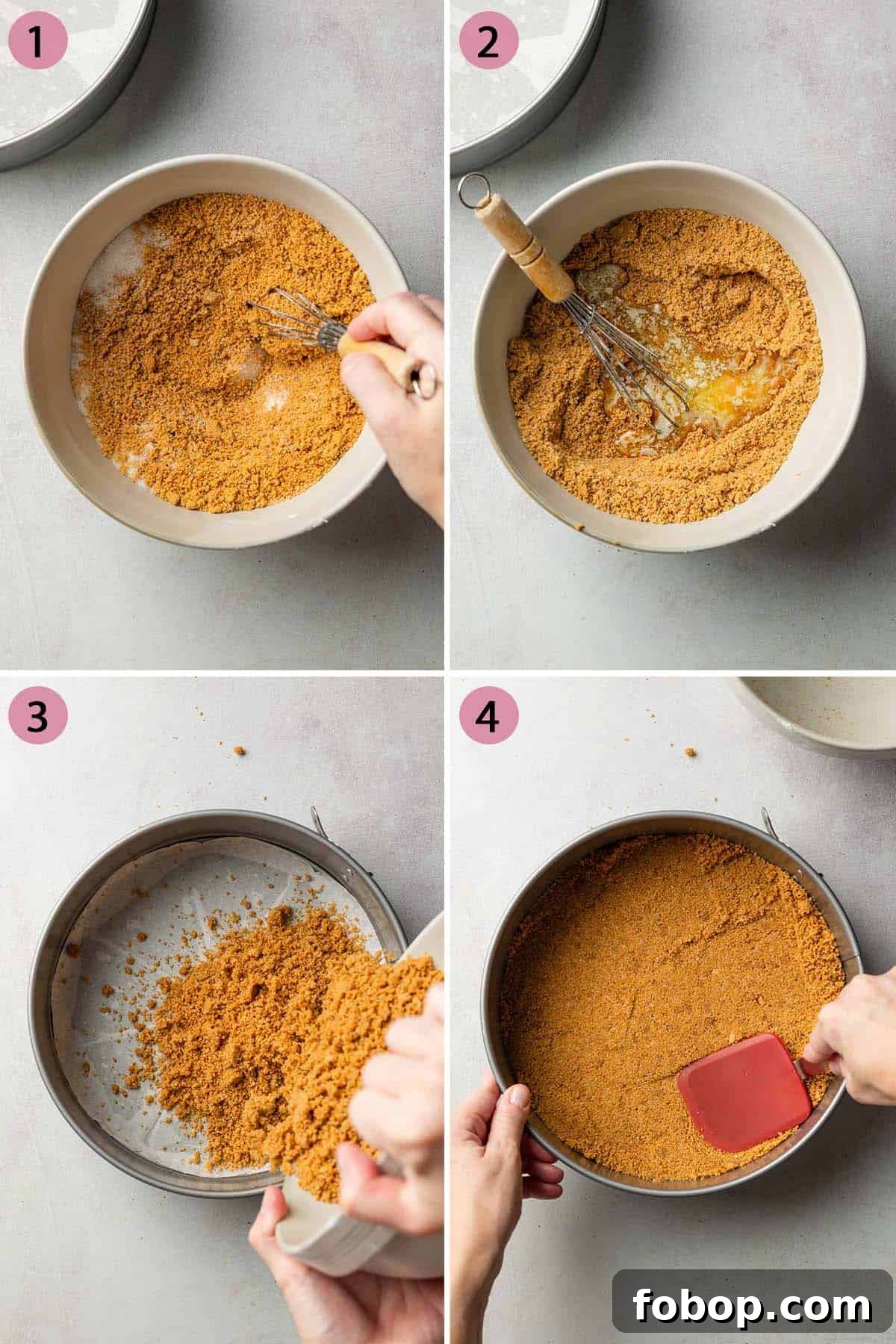 1

2

3

4

fobop.com