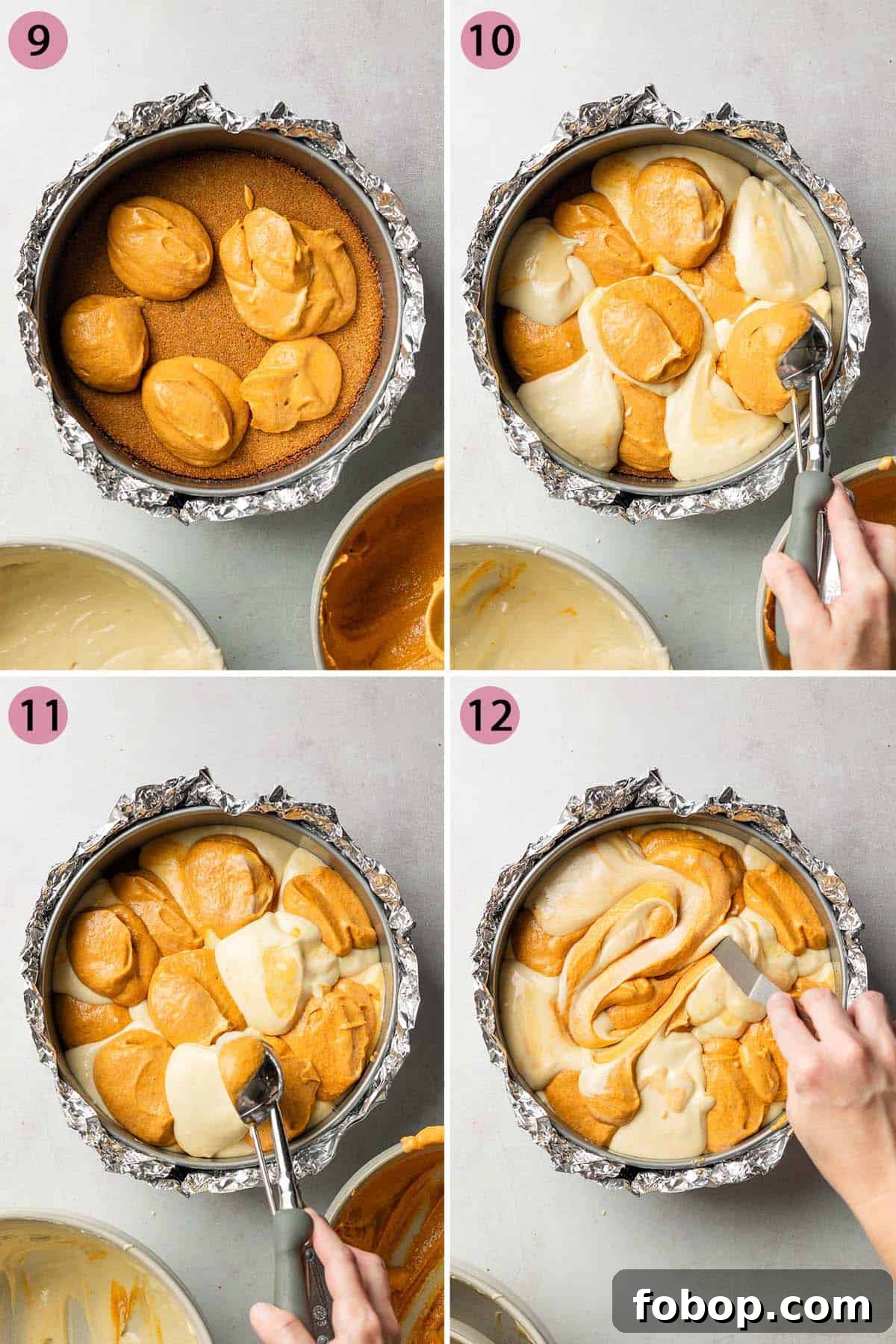 9

10

11

12

fobop.com