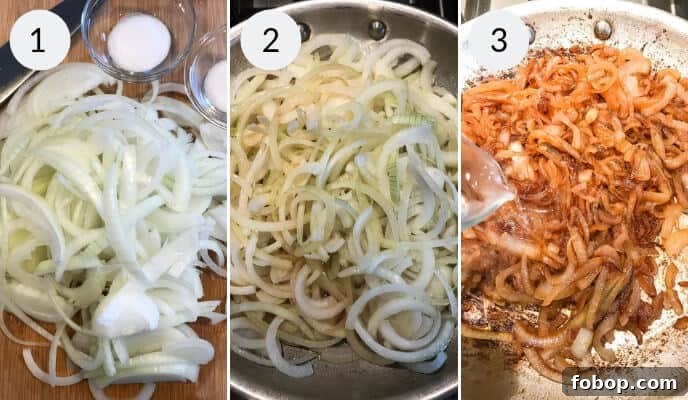 1

2

3

fobop.com