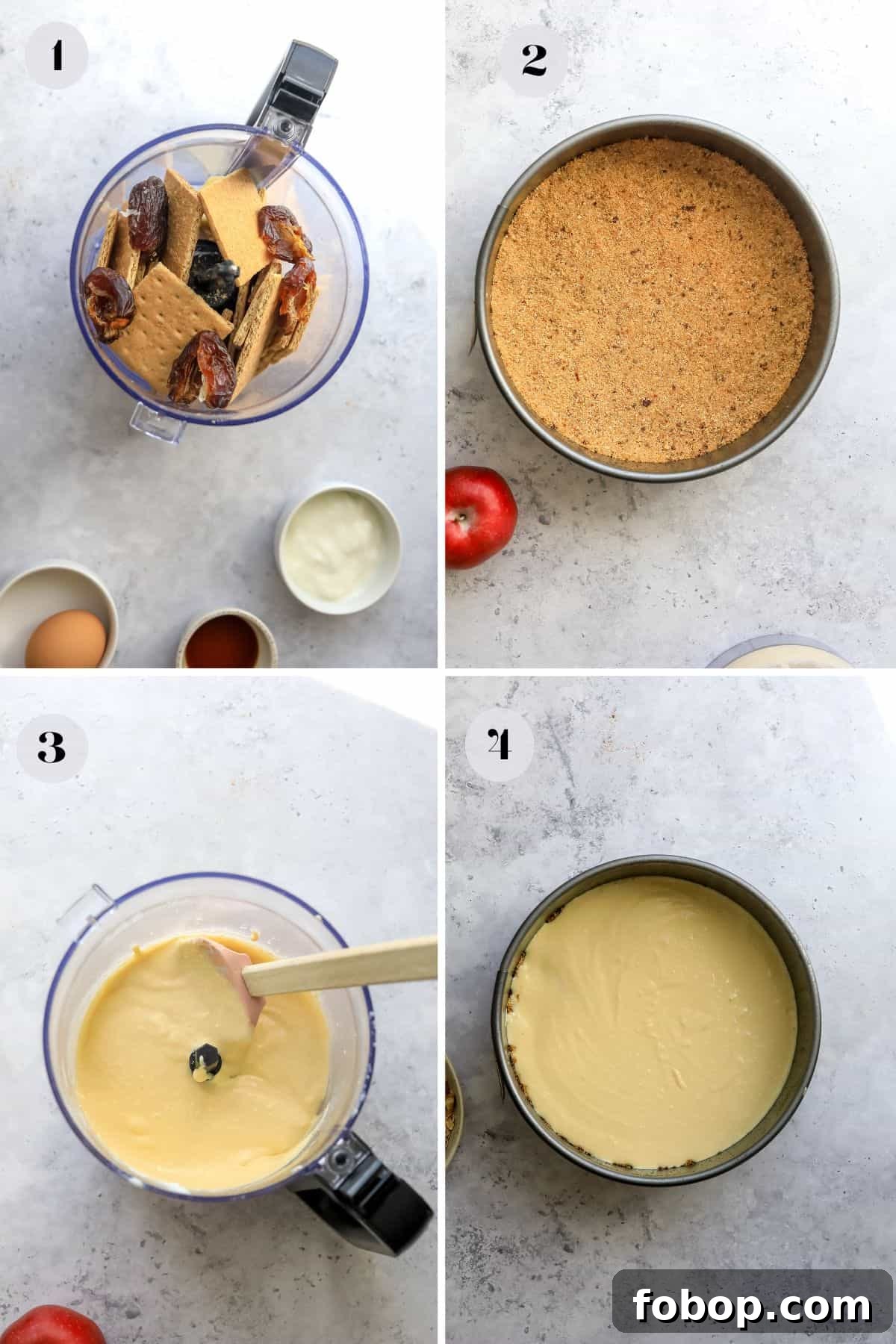 1

2

3

4

fobop.com