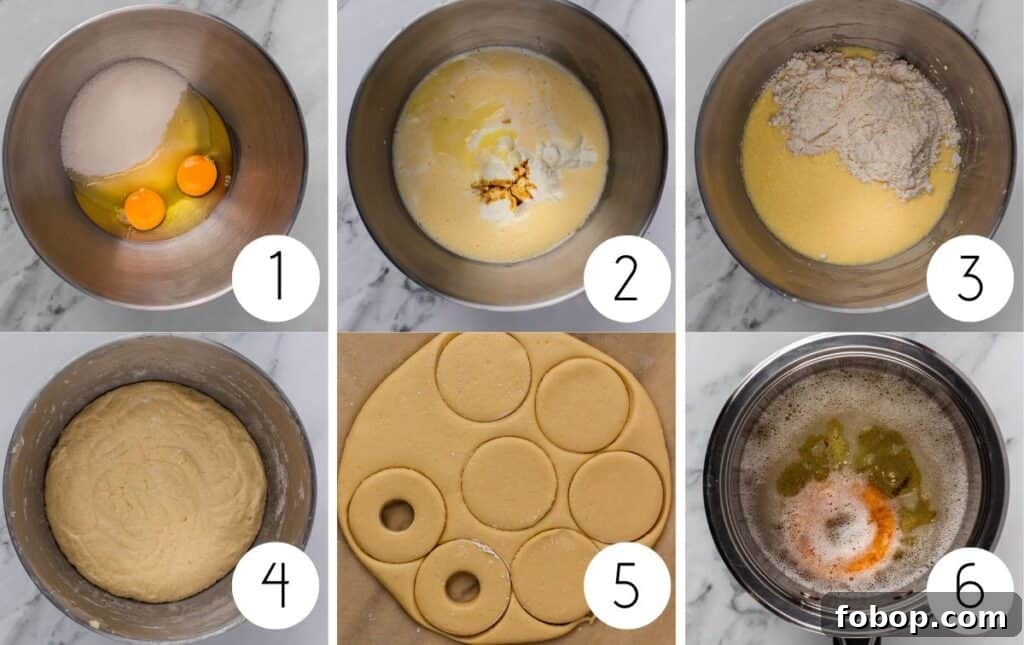 1

2

3

4

5

6

fobop.com